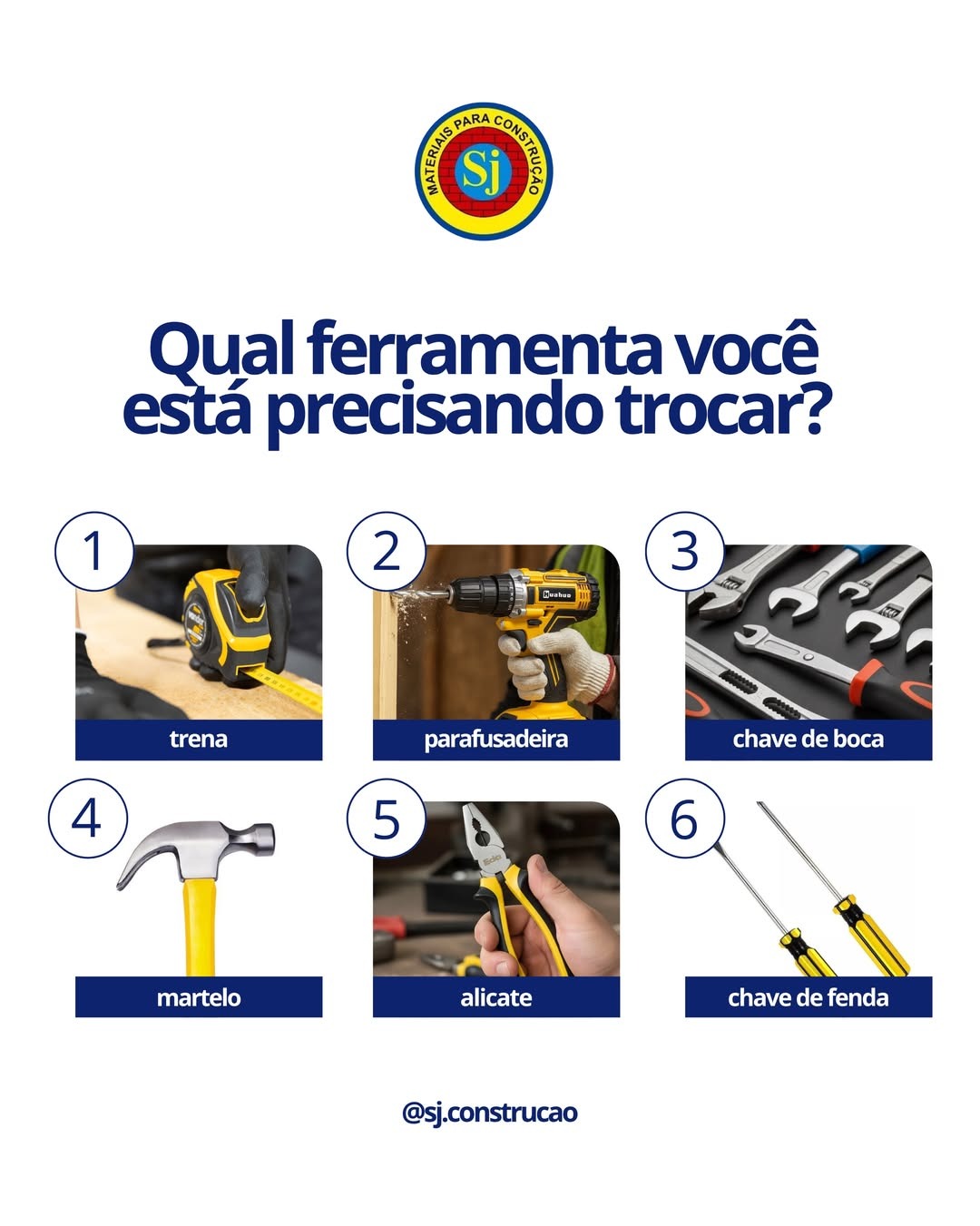 MATERIAIS PARA CONSTRUÇÃO
Sj

Qual ferramenta você está precisando trocar?

1
trena

2
Huahuo
parafusadeira

3
chave de boca

4
martelo

5
alicate

6
chave de fenda

@sj.construcao